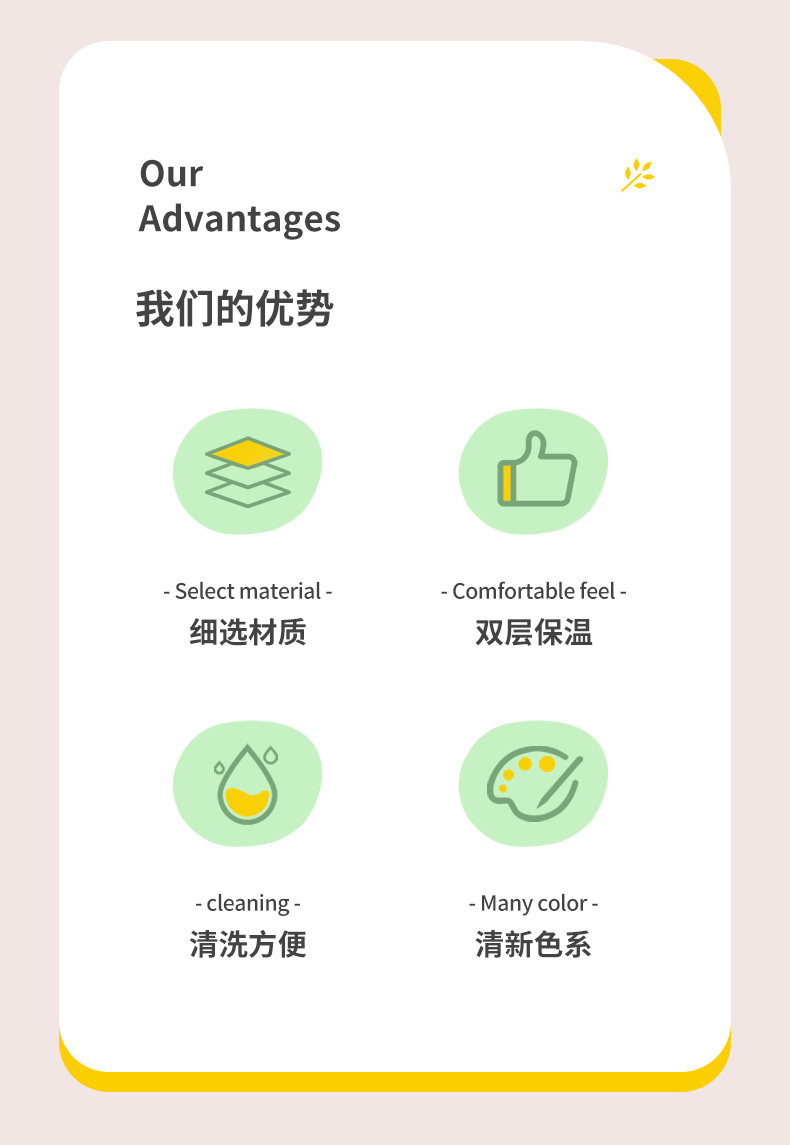 Our
Advantages

我们的优势

- Select material -
细选材质

- Comfortable feel -
双层保温

- cleaning -
清洗方便

- Many color -
清新色系