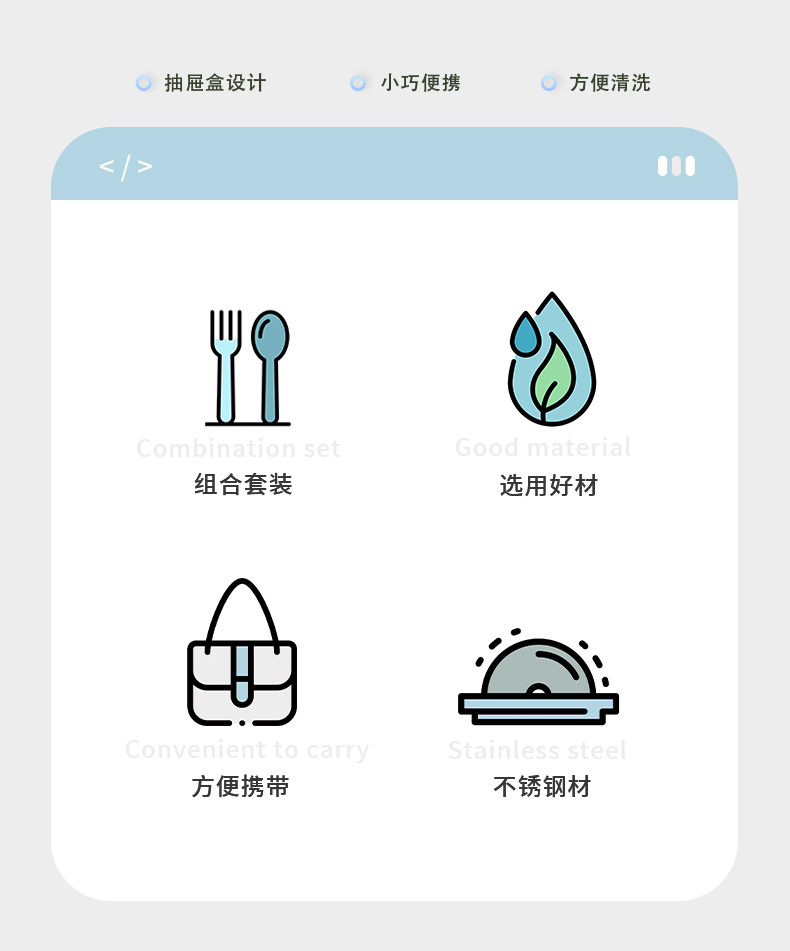 抽屉盒设计 小巧便携 方便清洗

</>

Combination set
组合套装

Good material
选用好材

Convenient to carry
方便携带

Stainless steel
不锈钢材