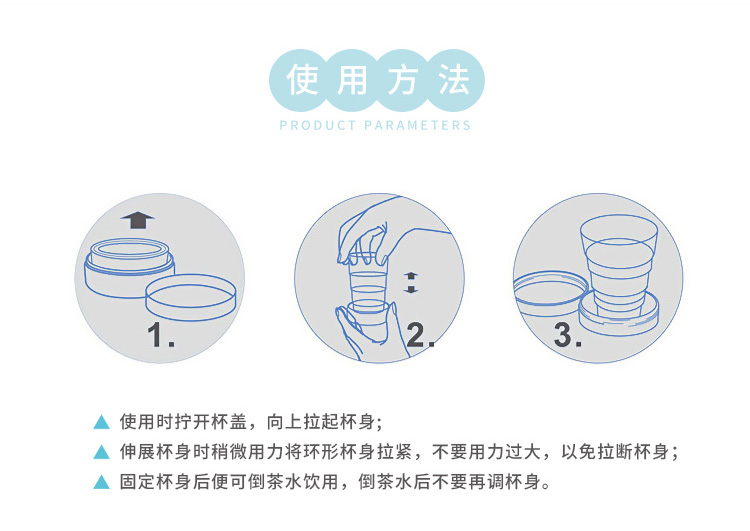 使用方法
PRODUCT PARAMETERS

1.

2.

3.

▲ 使用时拧开杯盖，向上拉起杯身；
▲ 伸展杯身时稍微用力将环形杯身拉紧，不要用力过大，以免拉断杯身；
▲ 固定杯身后便可倒茶水饮用，倒茶水后不要再调杯身。